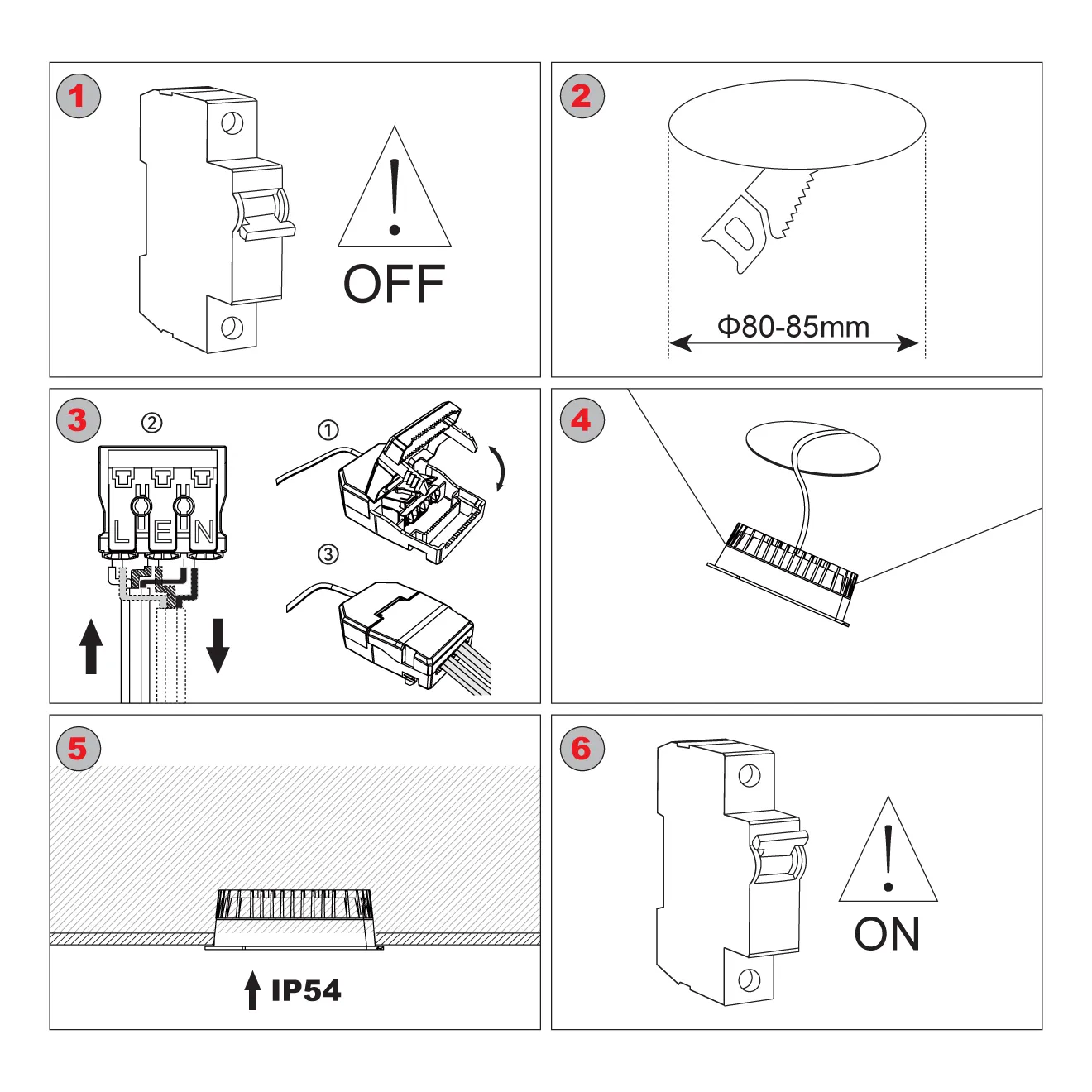 1

OFF

2

Φ80-85mm

3

②

L E N

①

③

4

5

IP54

6

ON